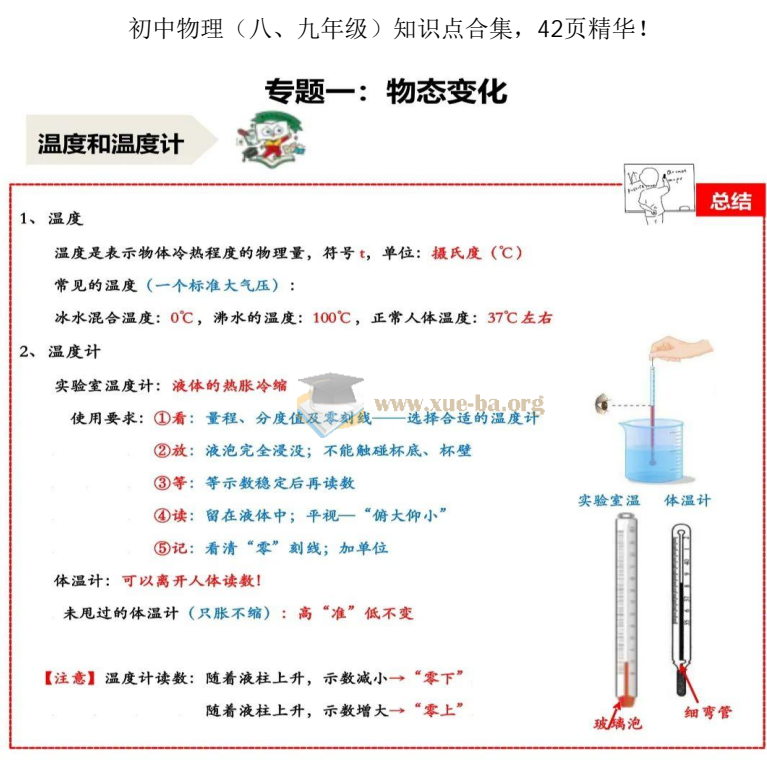 初中物理（八、九年级）知识点合集，42页精华！

专题一：物态变化

温度和温度计

总结

1、温度

温度是表示物体冷热程度的物理量，符号 t，单位：摄氏度（℃）

常见的温度（一个标准大气压）：

冰水混合温度：0℃，沸水的温度：100℃，正常人体温度：37℃左右

2、温度计

实验室温度计：液体的热胀冷缩

www.xue-ba.org

使用要求：①看：量程、分度值及零刻线——选择合适的温度计

②放：液泡完全浸没；不能触碰杯底、杯壁

③等：等示数稳定后再读数

④读：留在液体中；平视—“俯大仰小”

⑤记：看清“零”刻线；加单位

体温计：可以离开人体读数！

未甩过的体温计（只胀不缩）：高“准”低不变

【注意】温度计读数：随着液柱上升，示数减小→“零下”

随着液柱上升，示数增大→“零上”

实验室温

体温计

玻璃泡

细弯管